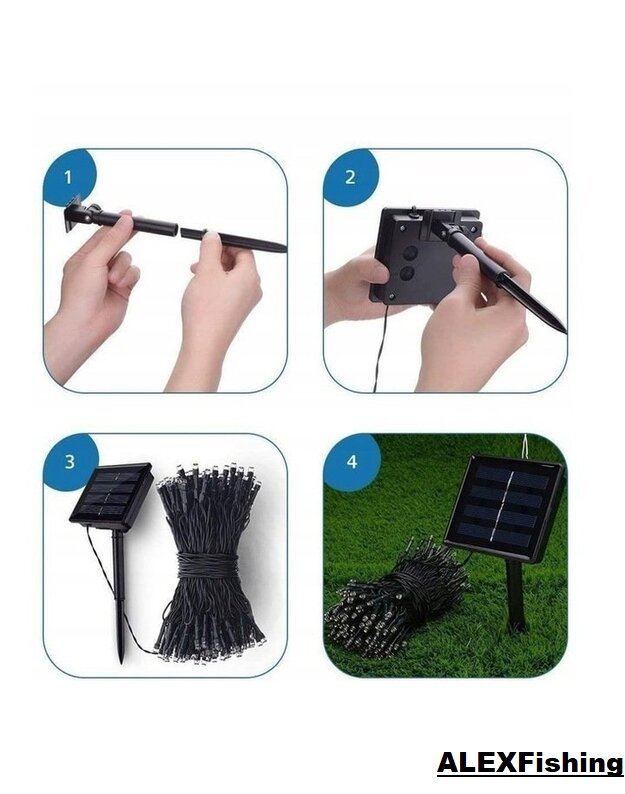 1

2

3

4

ALEXFishing